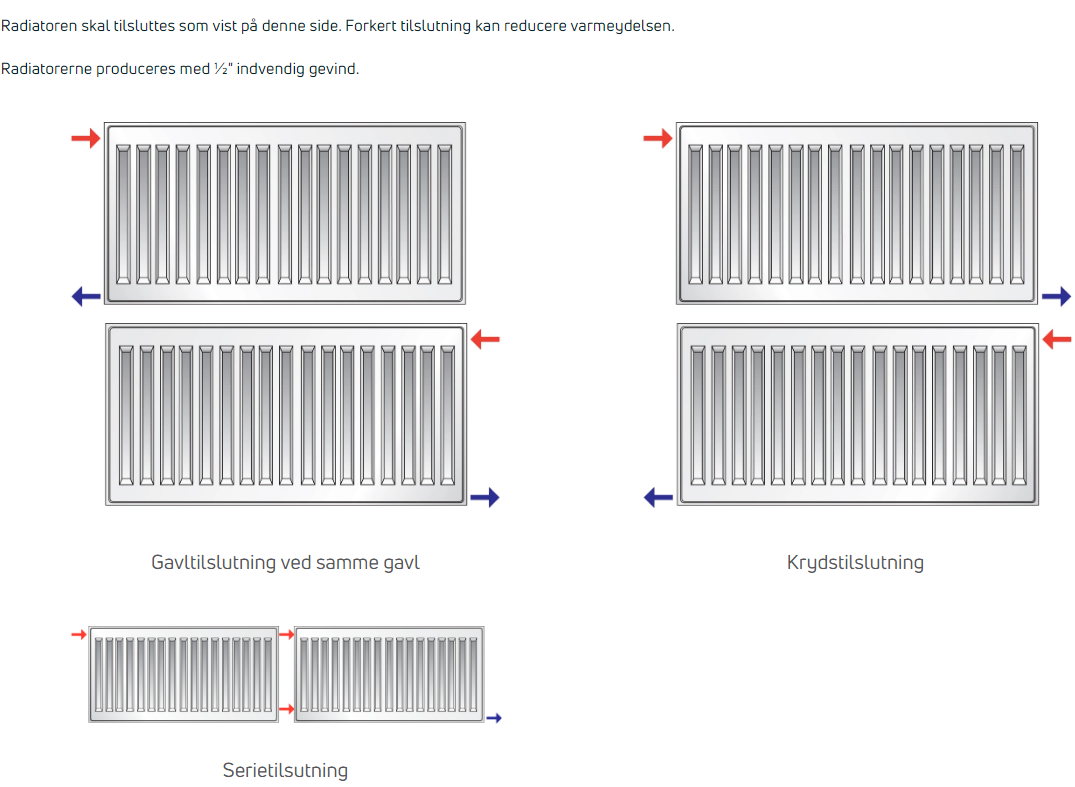 Radiatoren skal tilsluttes som vist på denne side. Forkert tilslutning kan reducere varmeydelsen.

Radiatorerne produceres med ½" indvendig gevind.

Gavltilslutning ved samme gavl

Krydstilslutning

Serietilsutning